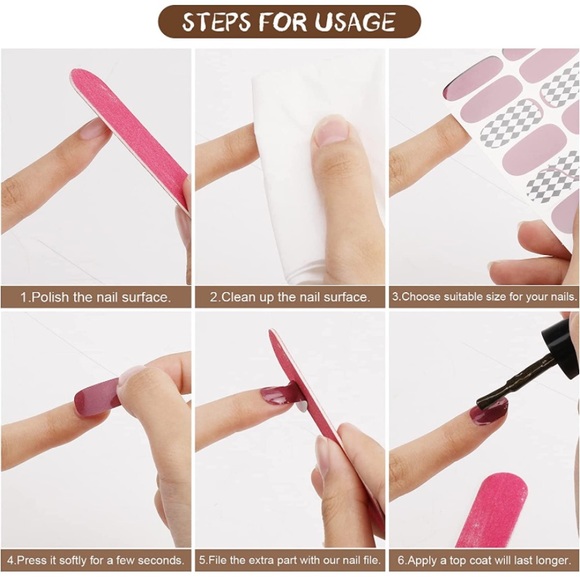 STEPS FOR USAGE

1.Polish the nail surface.

2.Clean up the nail surface.

3.Choose suitable size for your nails.

4.Press it softly for a few seconds.

5.File the extra part with our nail file.

6.Apply a top coat will last longer.